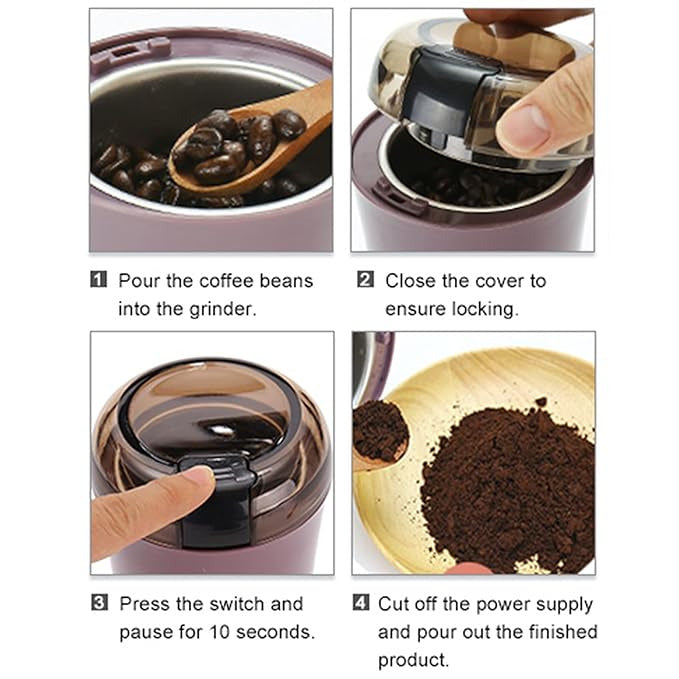 1 Pour the coffee beans into the grinder.

2 Close the cover to ensure locking.

3 Press the switch and pause for 10 seconds.

4 Cut off the power supply and pour out the finished product.